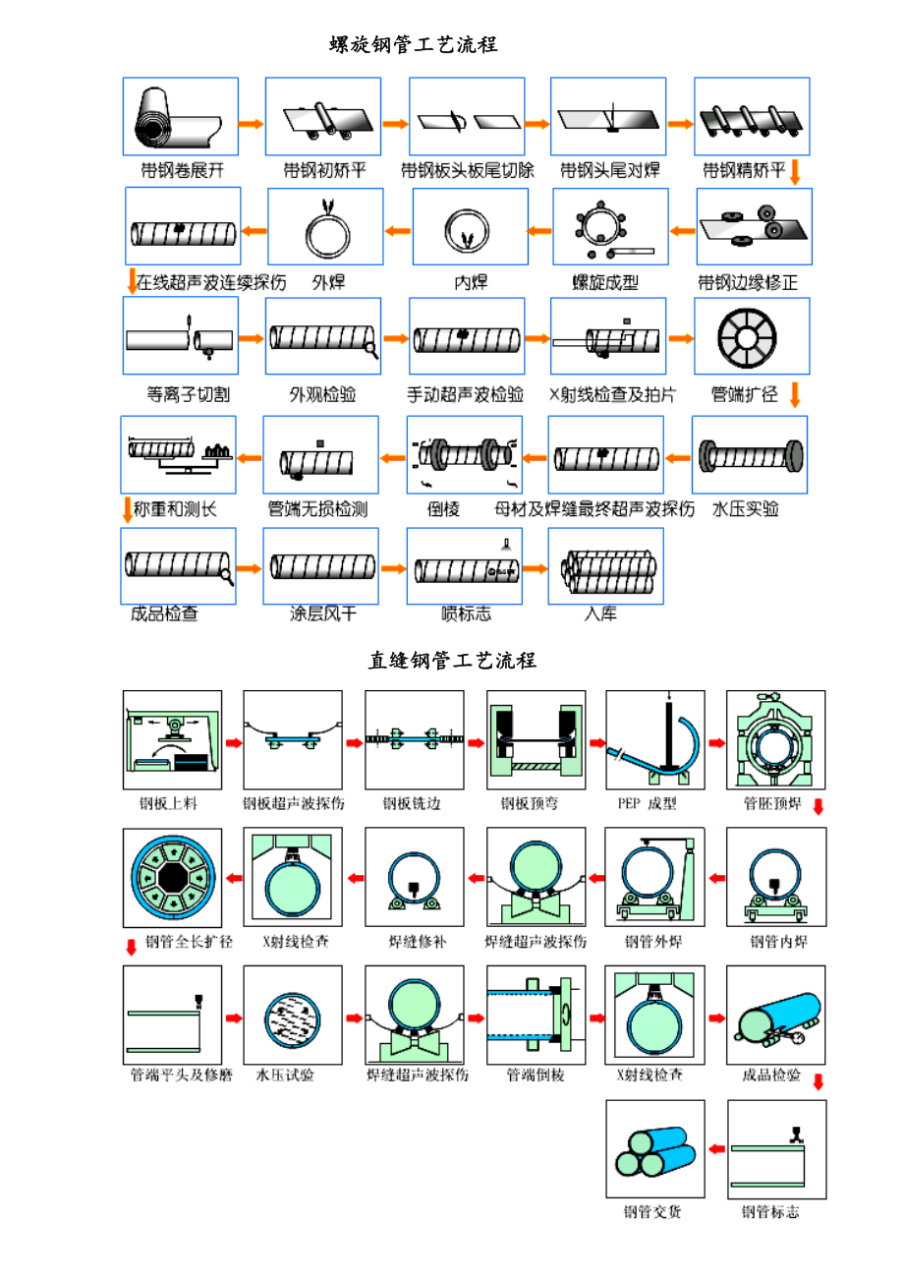 螺旋钢管工艺流程

带钢卷展开
带钢初矫平
带钢板头板尾切除
带钢头尾对焊
带钢精矫平

带钢边缘修正
螺旋成型
内焊
外焊
在线超声波连续探伤

等离子切割
外观检验
手动超声波检验
X射线检查及拍片
管端扩径

水压实验
母材及焊缝最终超声波探伤
倒棱
管端无损检测
称重和测长

成品检查
涂层风干
喷标志
入库

直缝钢管工艺流程

钢板上料
钢板超声波探伤
钢板铣边
钢板预弯
PEP 成型
管胚预焊

钢管内焊
钢管外焊
焊缝超声波探伤
焊缝修补
X射线检查
钢管全长扩径

管端平头及修磨
水压试验
焊缝超声波探伤
管端倒棱
X射线检查
成品检验

钢管标志
钢管交货